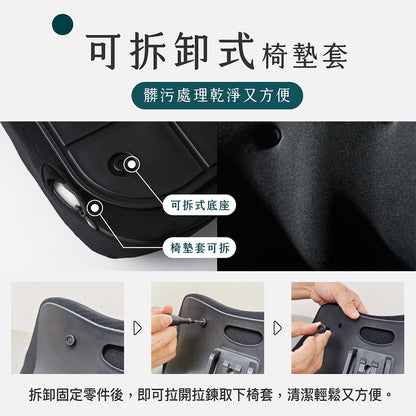 可拆卸式椅墊套

髒污處理乾淨又方便

可拆式底座

椅墊套可拆

拆卸固定零件後，即可拉開拉鍊取下椅套，清潔輕鬆又方便。