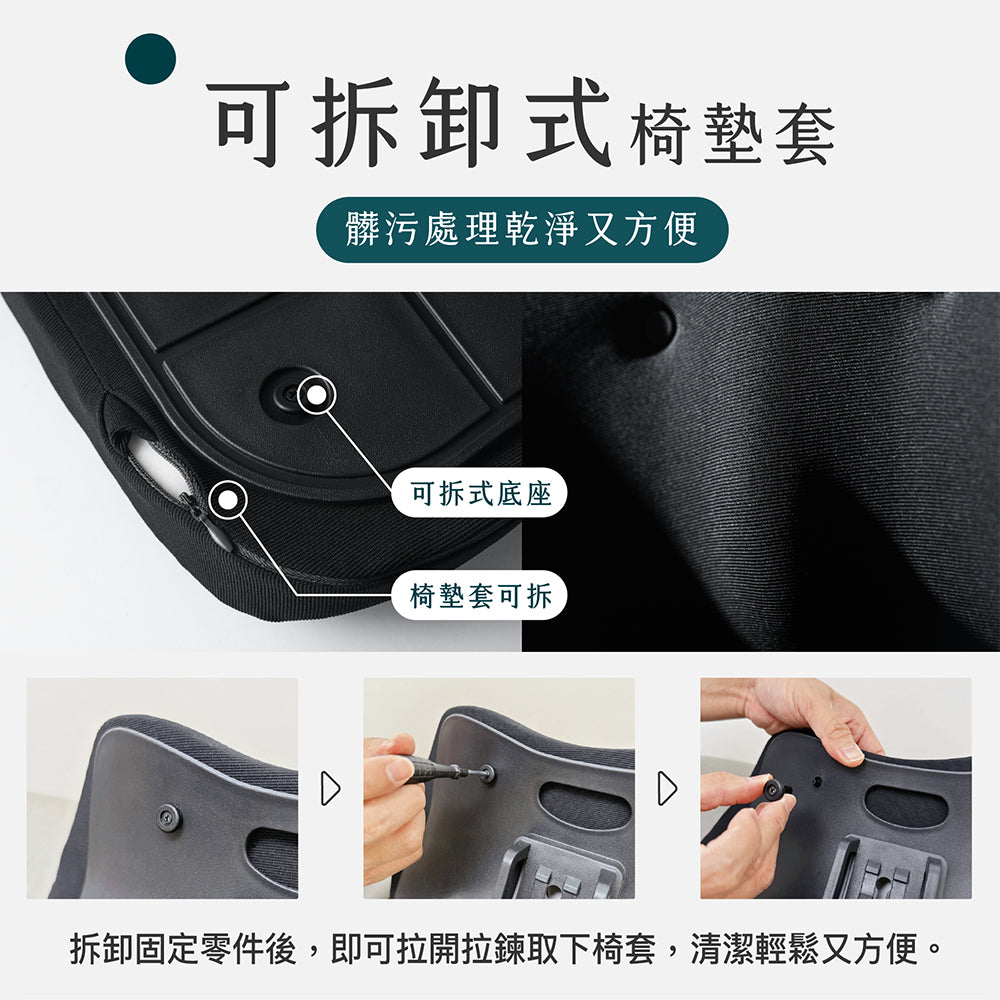 可拆卸式椅墊套

髒污處理乾淨又方便

可拆式底座

椅墊套可拆

拆卸固定零件後，即可拉開拉鍊取下椅套，清潔輕鬆又方便。