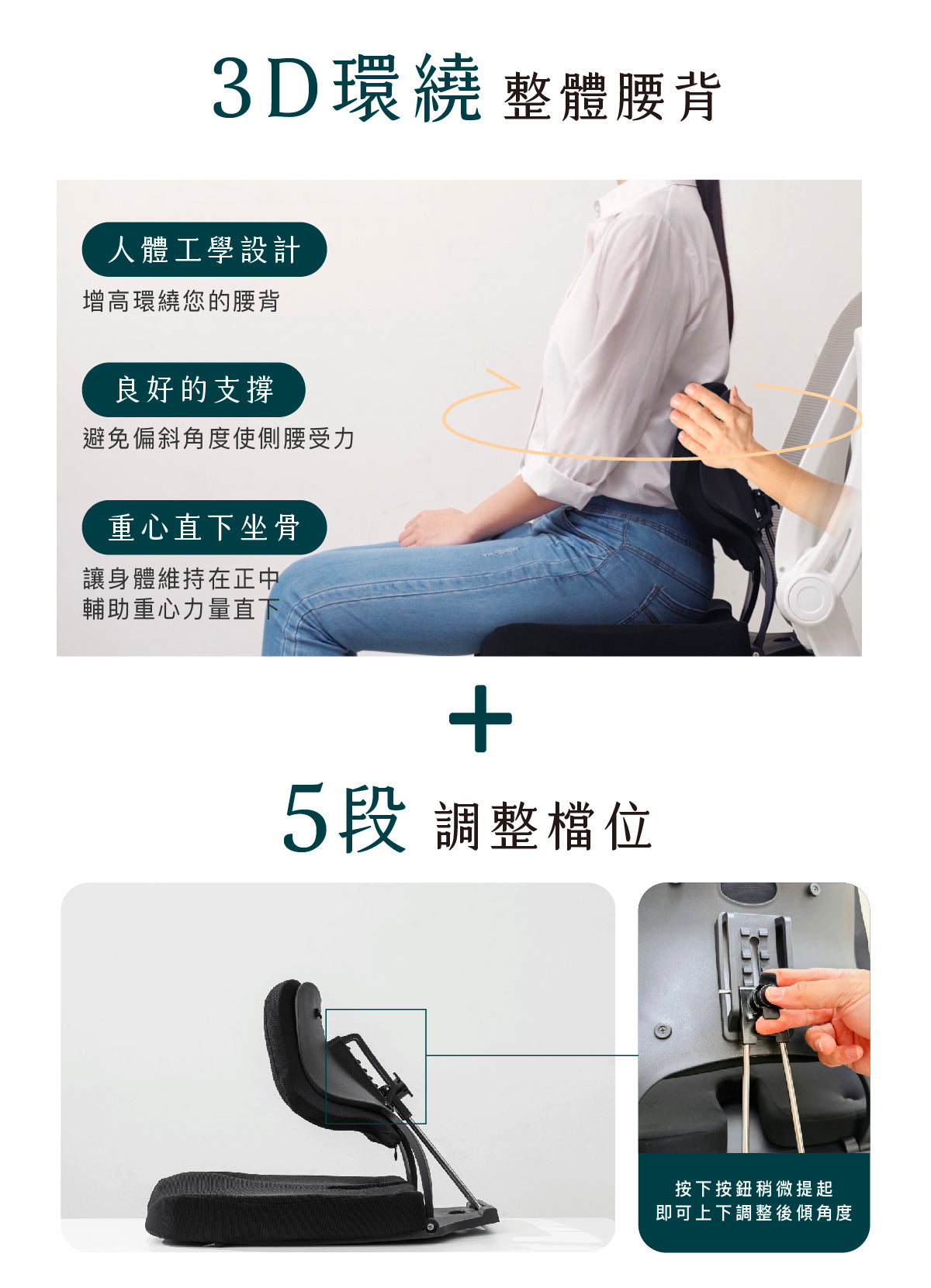 3D環繞 整體腰背

人體工學設計

增高環繞您的腰背

良好的支撐

避免偏斜角度使側腰受力

重心直下坐骨

讓身體維持在正中
輔助重心力量直下

+

5段 調整檔位

按下按鈕稍微提起
即可上下調整後傾角度